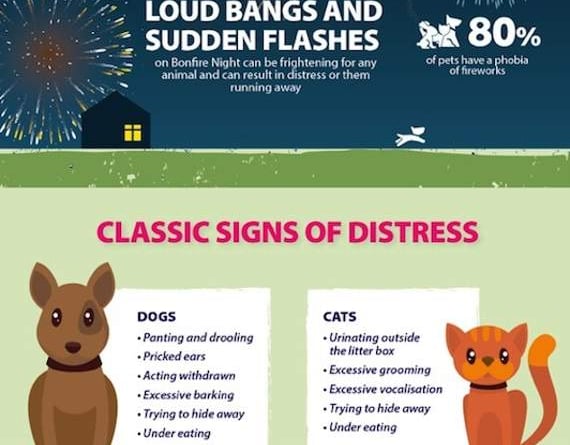 LOUD BANGS AND SUDDEN FLASHES
on Bonfire Night can be frightening for any animal and can result in distress or them running away

80%
of pets have a phobia of fireworks

CLASSIC SIGNS OF DISTRESS

DOGS
• Panting and drooling
• Pricked ears
• Acting withdrawn
• Excessive barking
• Trying to hide away
• Under eating

CATS
• Urinating outside the litter box
• Excessive grooming
• Excessive vocalisation
• Trying to hide away
• Under eating